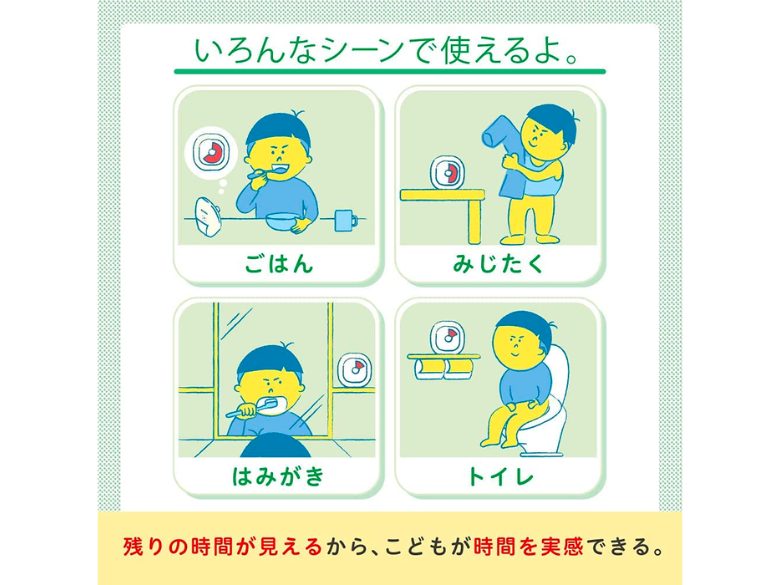 いろんなシーンで使えるよ。

ごはん

みじたく

はみがき

トイレ

残りの時間が見えるから、こどもが時間を実感できる。